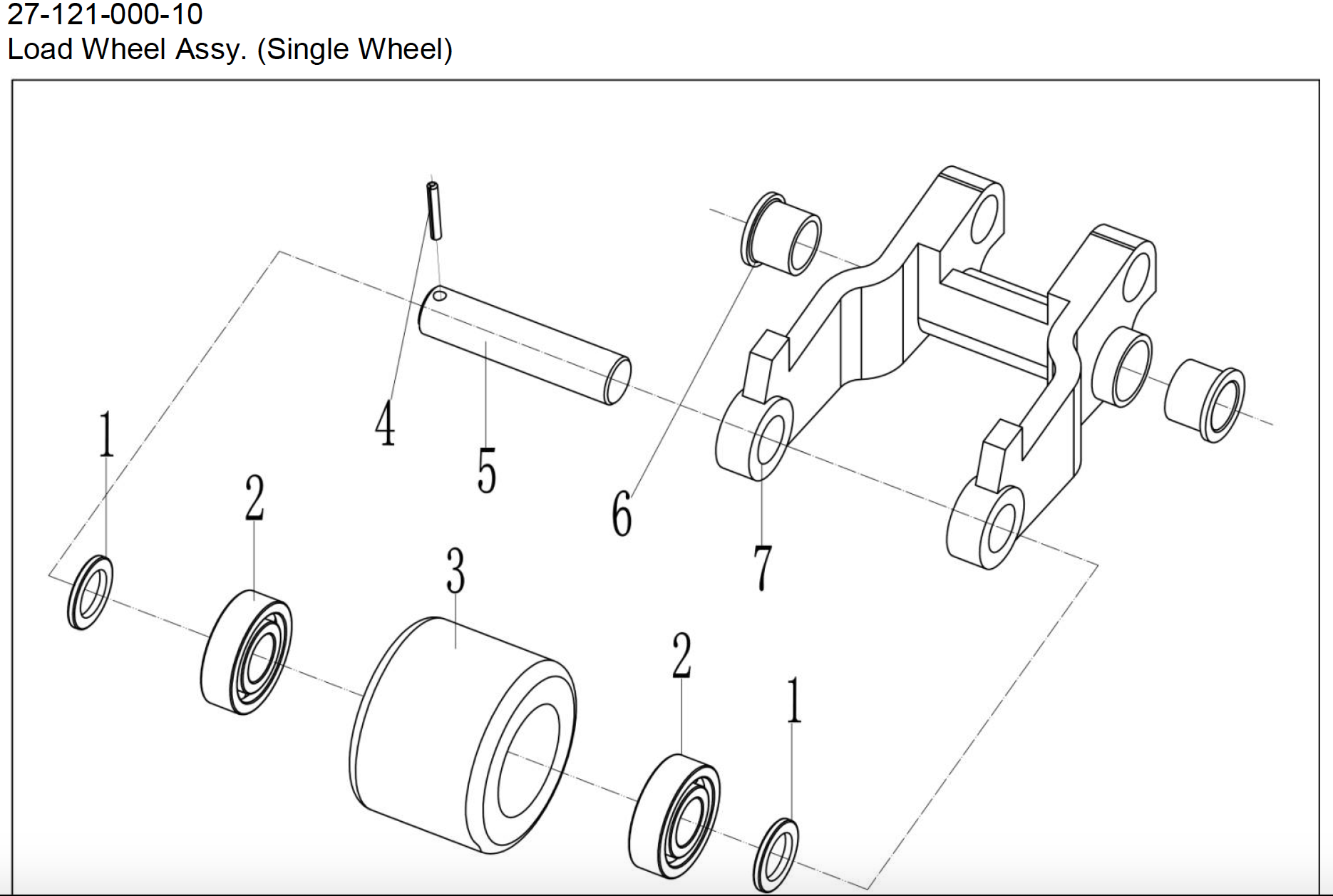 27-121-000-10
Load Wheel Assy. (Single Wheel)

4
5
6
7
1
2
3
2
1