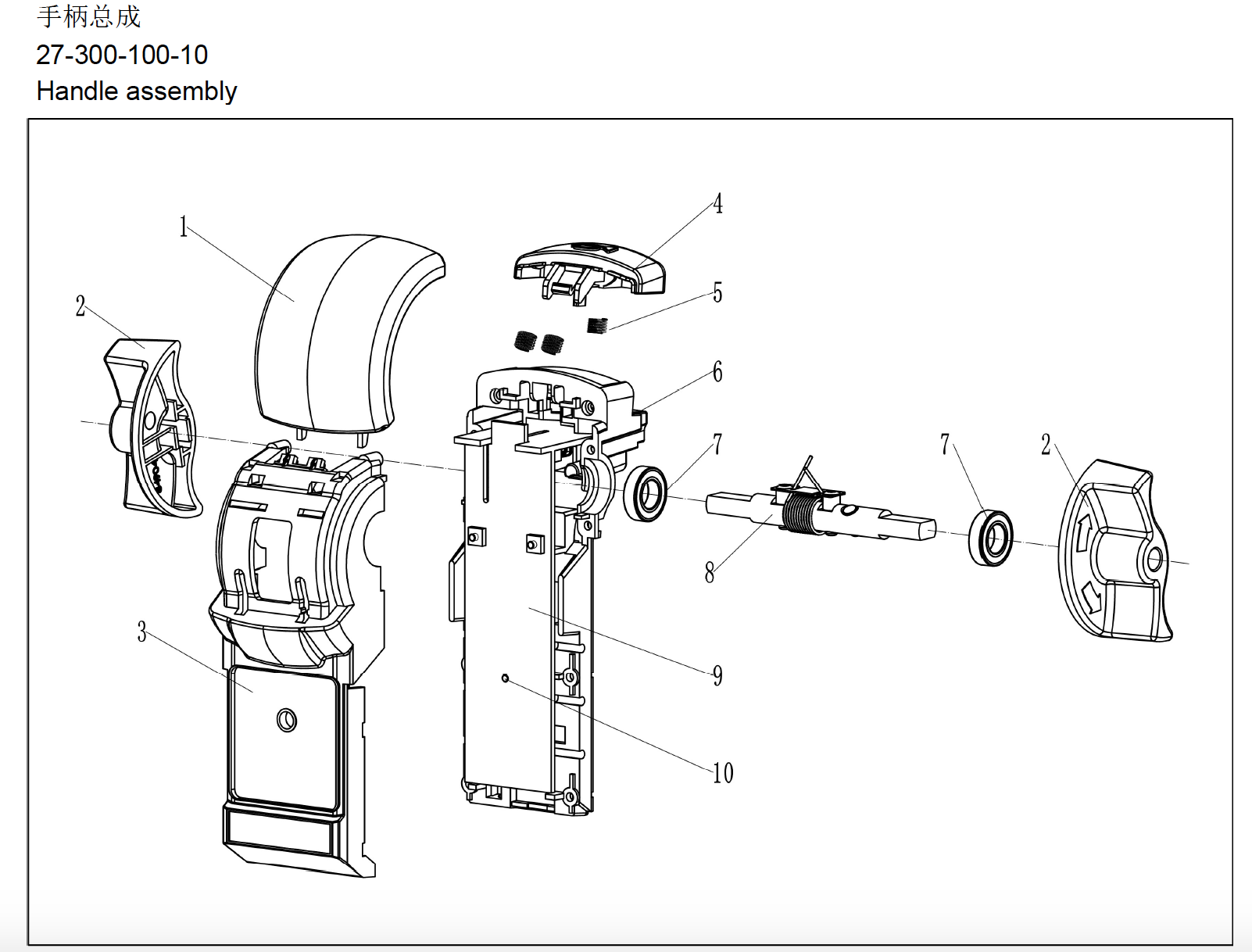 手柄总成
27-300-100-10
Handle assembly

1
4
2
5
6
7
7
2
8
3
9
10